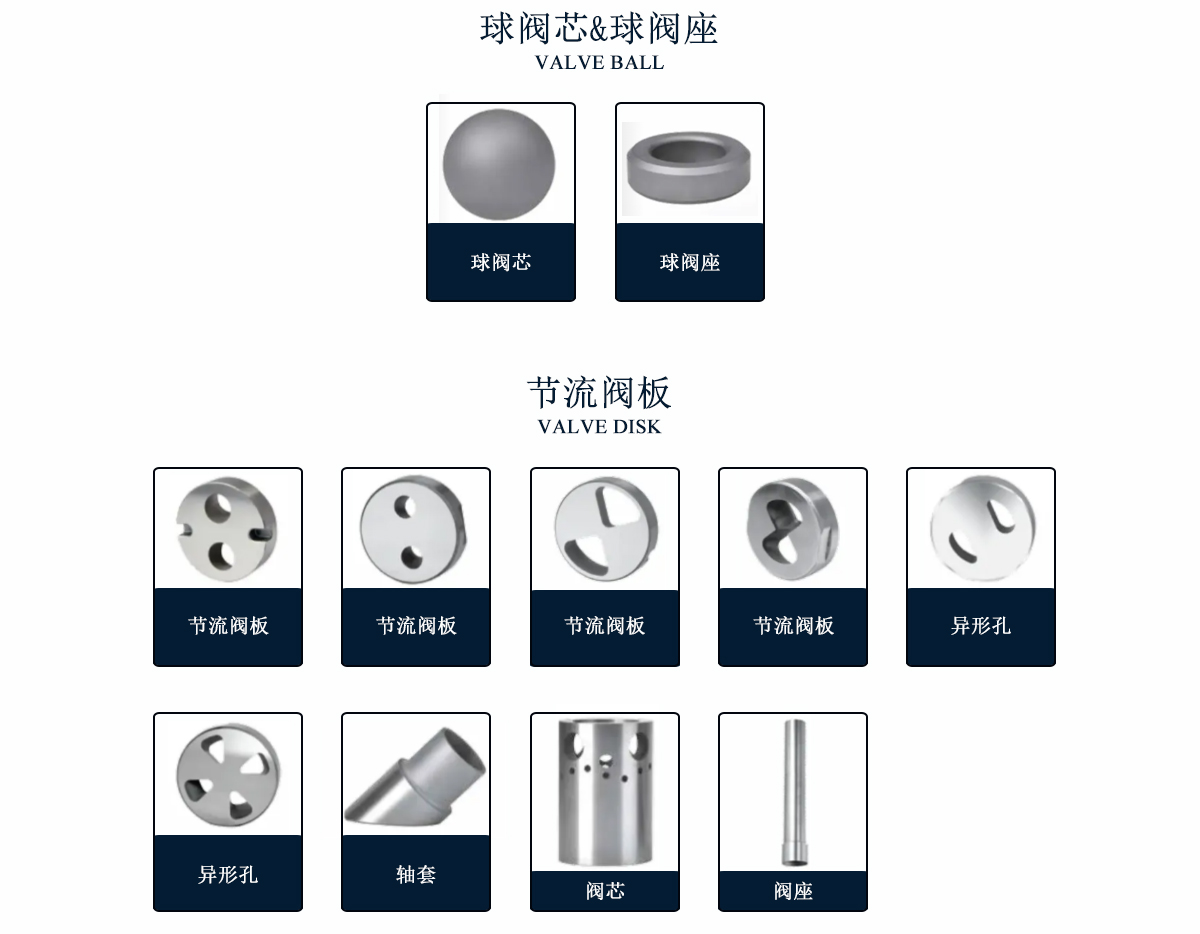 球阀芯&球阀座
VALVE BALL

球阀芯

球阀座

节流阀板
VALVE DISK

节流阀板

节流阀板

节流阀板

节流阀板

异形孔

异形孔

轴套

阀芯

阀座